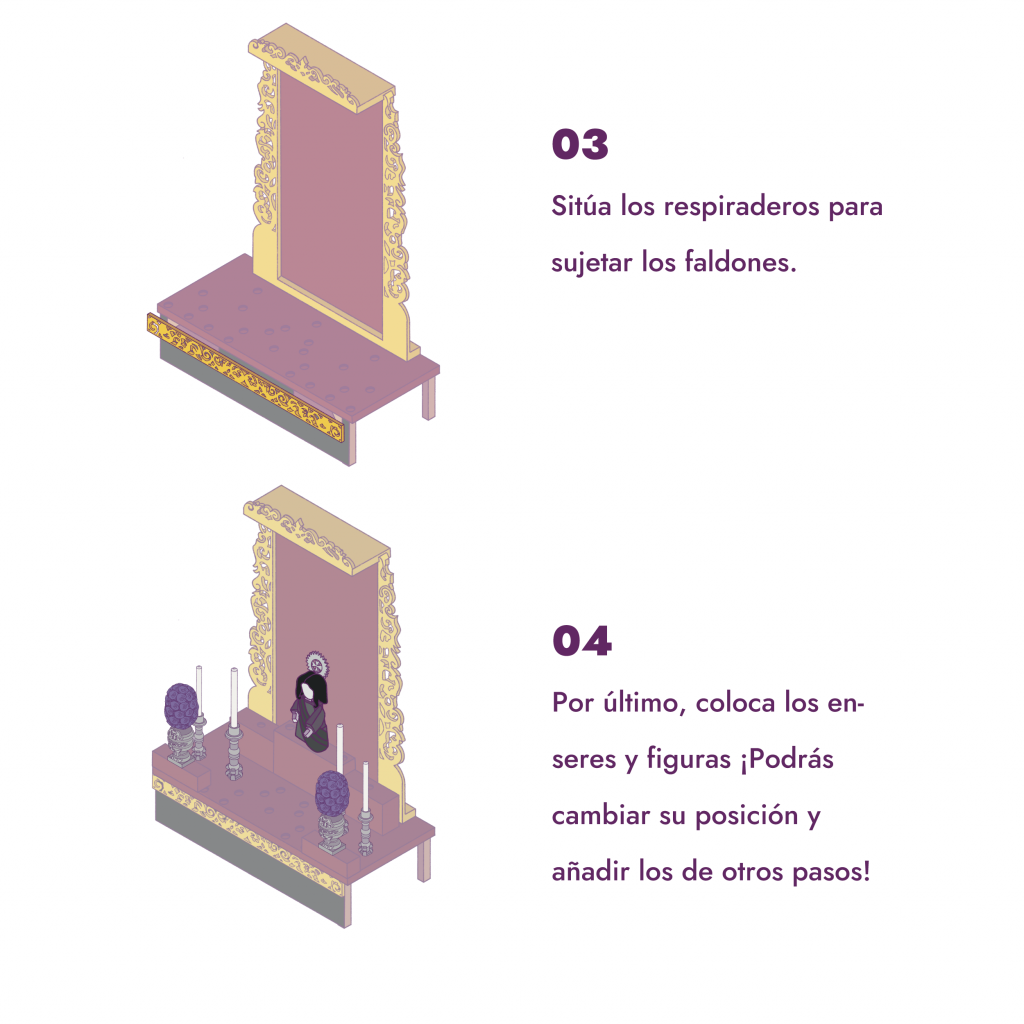 03

Sitúa los respiraderos para sujetar los faldones.

04

Por último, coloca los enseres y figuras ¡Podrás cambiar su posición y añadir los de otros pasos!